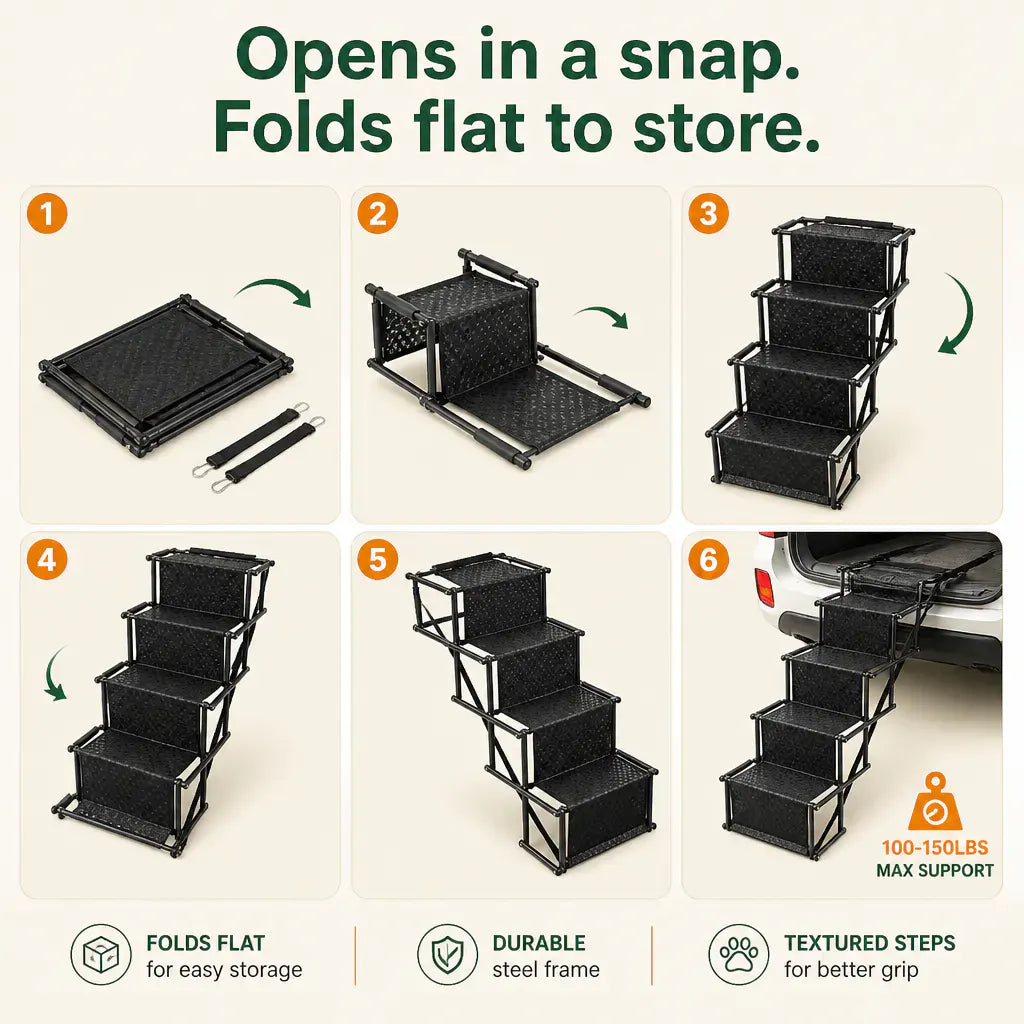 Opens in a snap.
Folds flat to store.

1

2

3

4

5

6

100-150LBS
MAX SUPPORT

FOLDS FLAT
for easy storage

DURABLE
steel frame

TEXTURED STEPS
for better grip